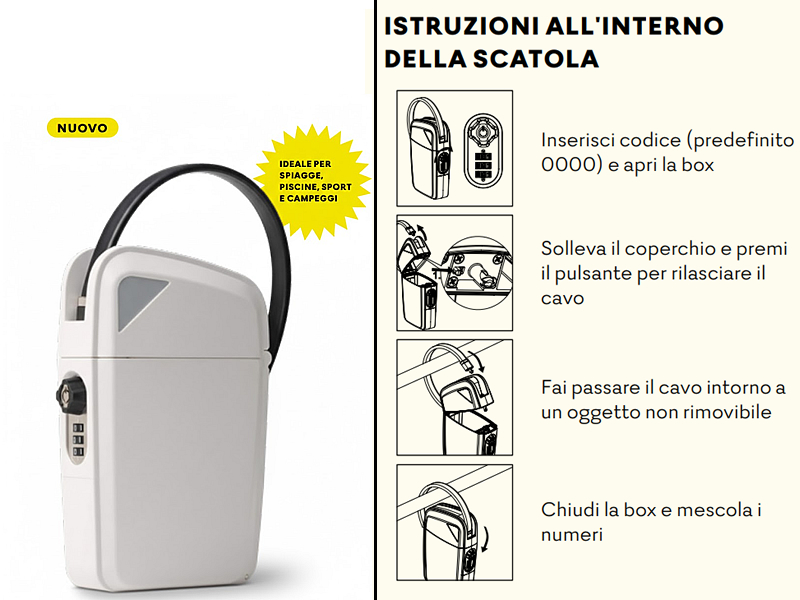 NUOVO

IDEALE PER SPIAGGE, PISCINE, SPORT E CAMPEGGI

ISTRUZIONI ALL'INTERNO DELLA SCATOLA

Inserisci codice (predefinito 0000) e apri la box

Solleva il coperchio e premi il pulsante per rilasciare il cavo

Fai passare il cavo intorno a un oggetto non rimovibile

Chiudi la box e mescola i numeri